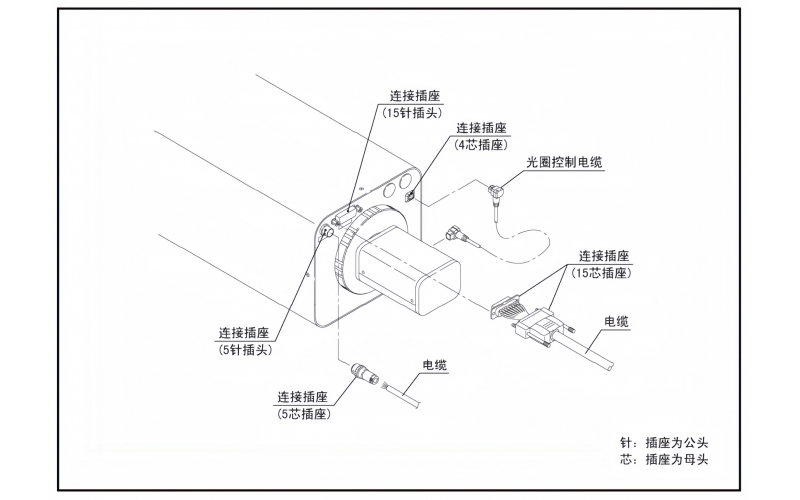 连接插座
(15针插头)

连接插座
(4芯插座)

光圈控制电缆

连接插座
(15芯插座)

电缆

连接插座
(5针插头)

电缆

连接插座
(5芯插座)

针：插座为公头
芯：插座为母头