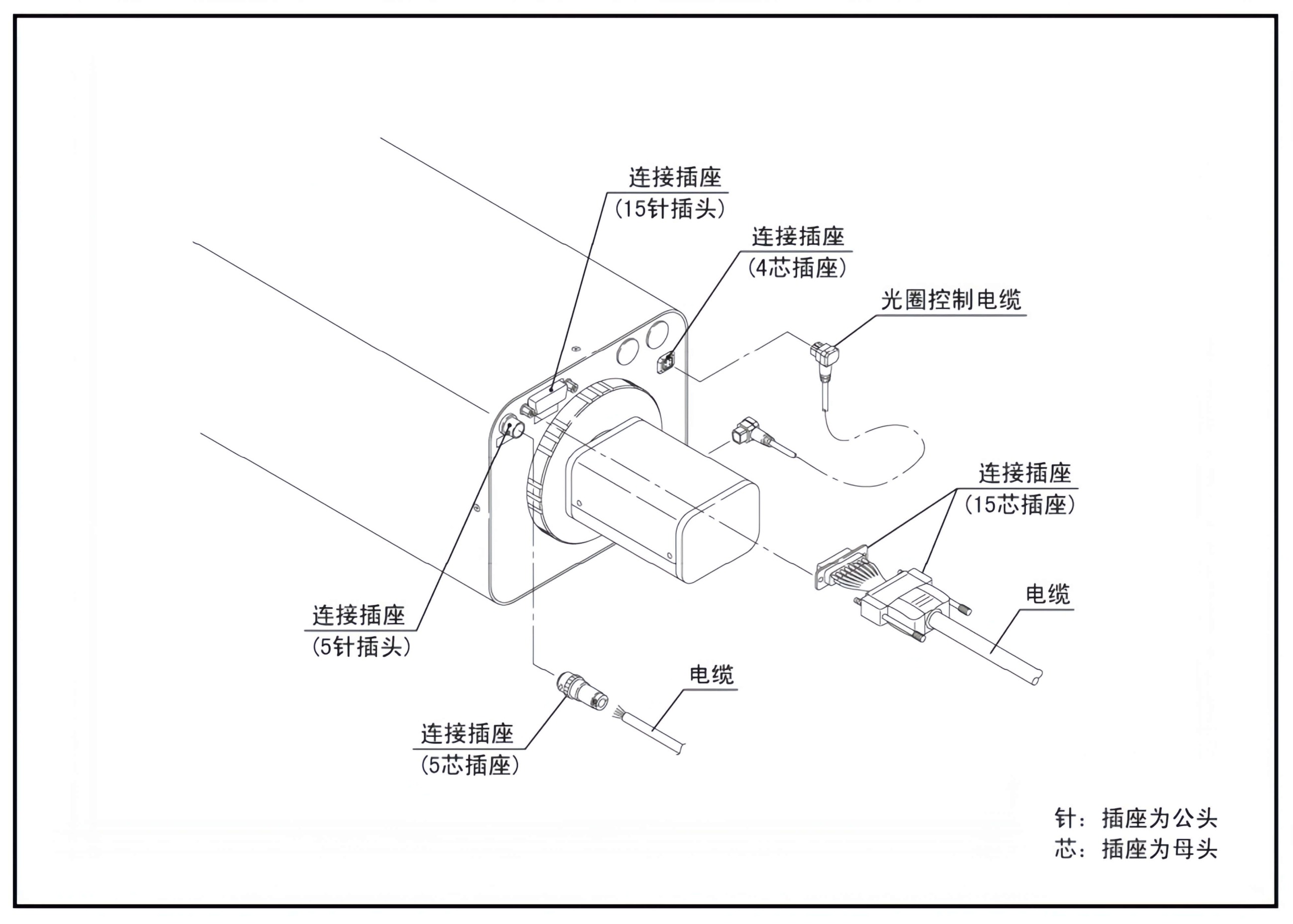 连接插座
(15针插头)

连接插座
(4芯插座)

光圈控制电缆

连接插座
(15芯插座)

电缆

连接插座
(5针插头)

电缆

连接插座
(5芯插座)

针：插座为公头
芯：插座为母头